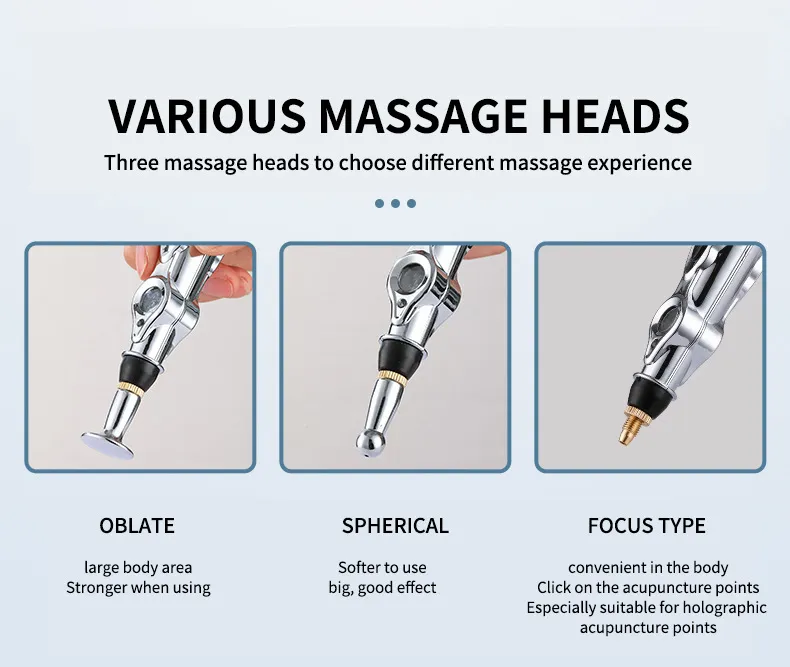 VARIOUS MASSAGE HEADS

Three massage heads to choose different massage experience

OBLATE

large body area
Stronger when using

SPHERICAL

Softer to use
big, good effect

FOCUS TYPE

convenient in the body
Click on the acupuncture points
Especially suitable for holographic acupuncture points