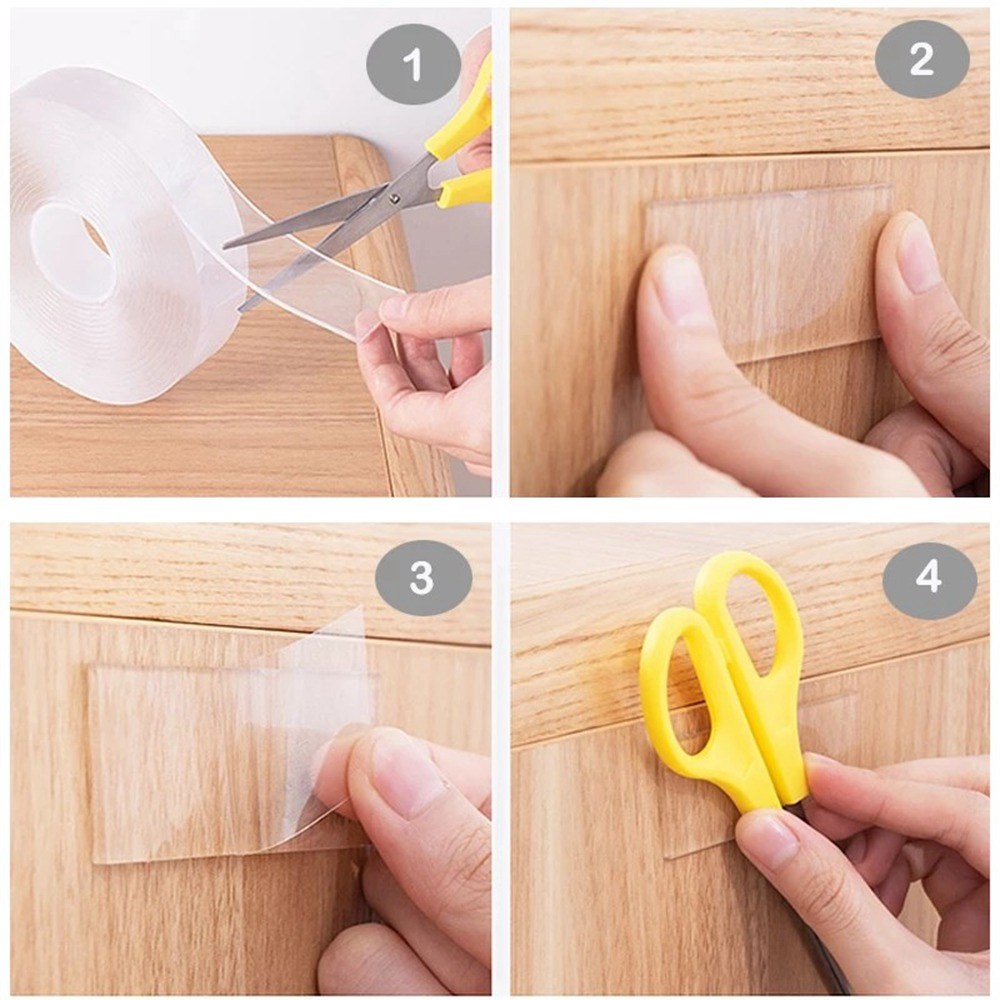 1

2

3

4