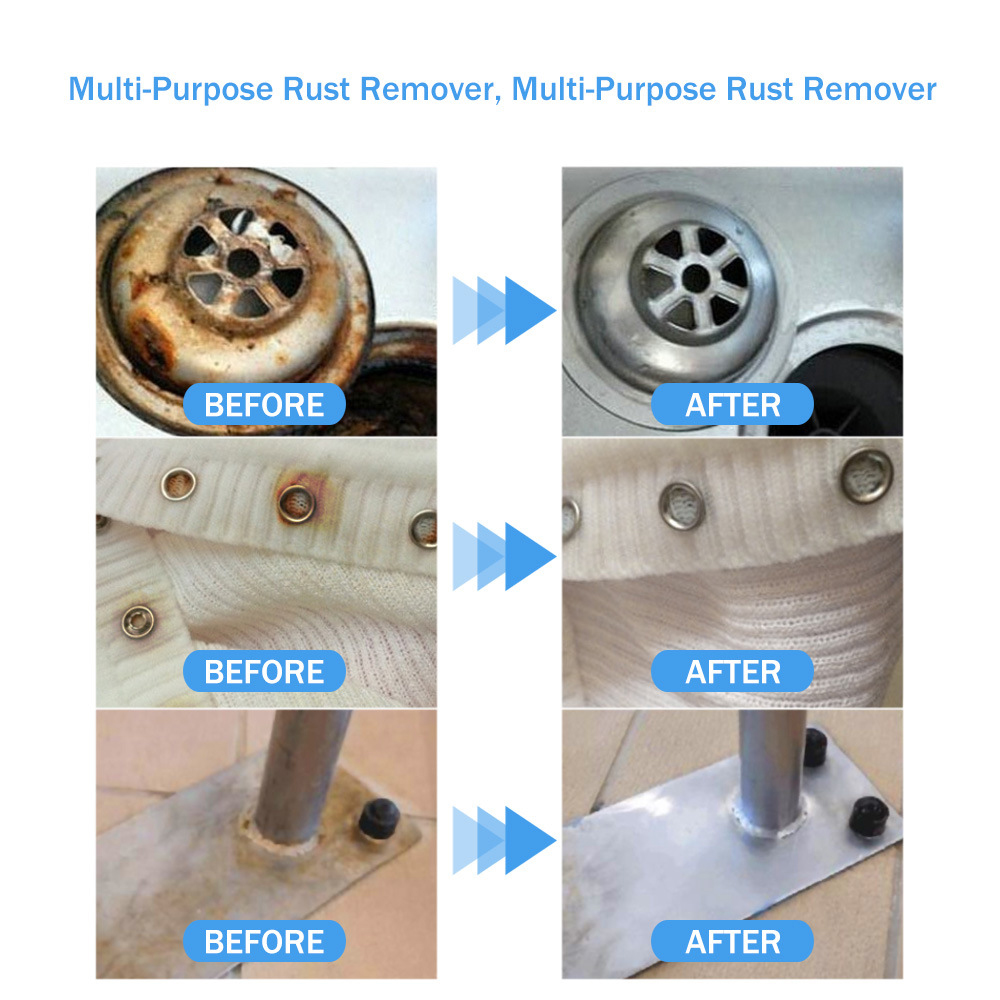 Multi-Purpose Rust Remover, Multi-Purpose Rust Remover

BEFORE

AFTER

BEFORE

AFTER

BEFORE

AFTER