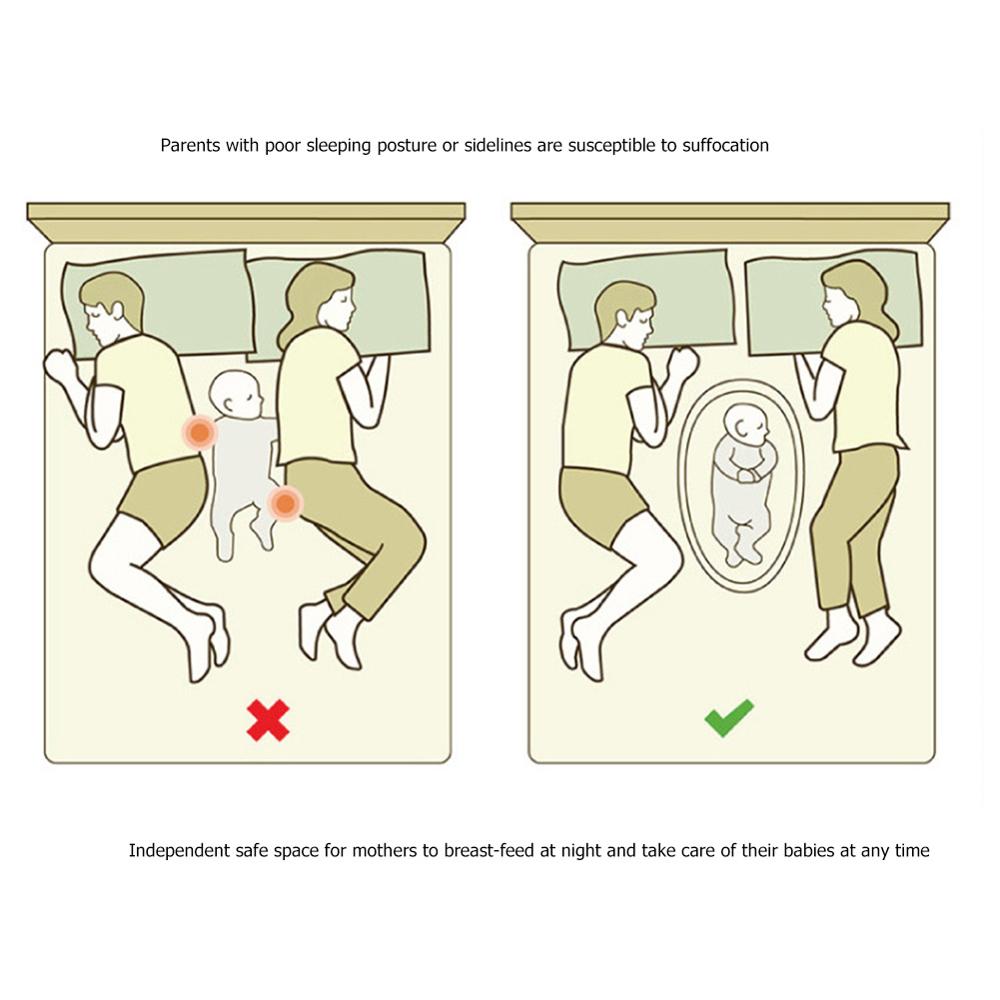 Parents with poor sleeping posture or sidelines are susceptible to suffocation

Independent safe space for mothers to breast-feed at night and take care of their babies at any time