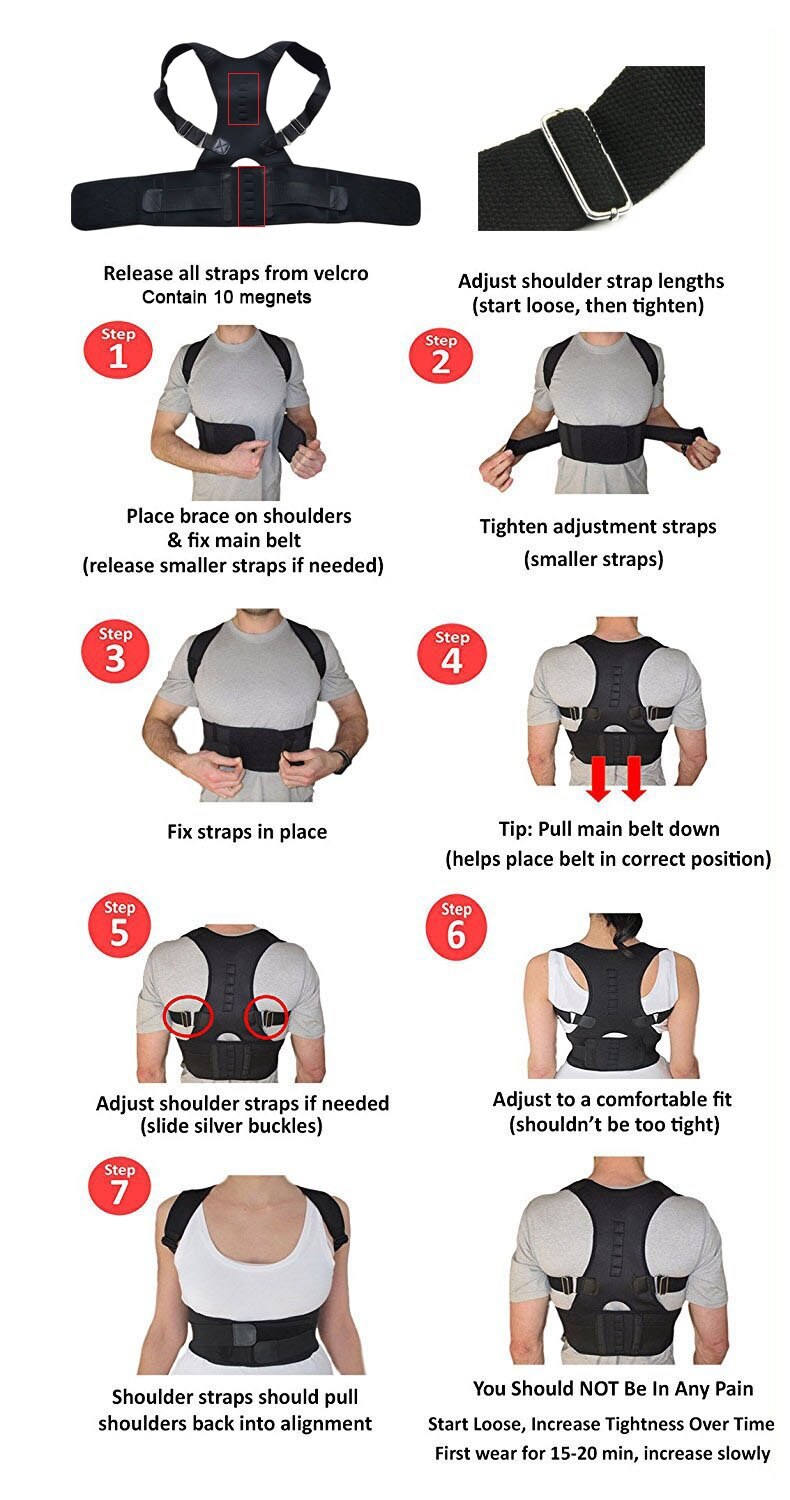 Release all straps from velcro
Contain 10 megnets

Adjust shoulder strap lengths
(start loose, then tighten)

Step 1

Place brace on shoulders & fix main belt (release smaller straps if needed)

Step 2

Tighten adjustment straps (smaller straps)

Step 3

Fix straps in place

Step 4

Tip: Pull main belt down (helps place belt in correct position)

Step 5

Adjust shoulder straps if needed (slide silver buckles)

Step 6

Adjust to a comfortable fit (shouldn't be too tight)

Step 7

Shoulder straps should pull shoulders back into alignment

You Should NOT Be In Any Pain
Start Loose, Increase Tightness Over Time
First wear for 15-20 min, increase slowly