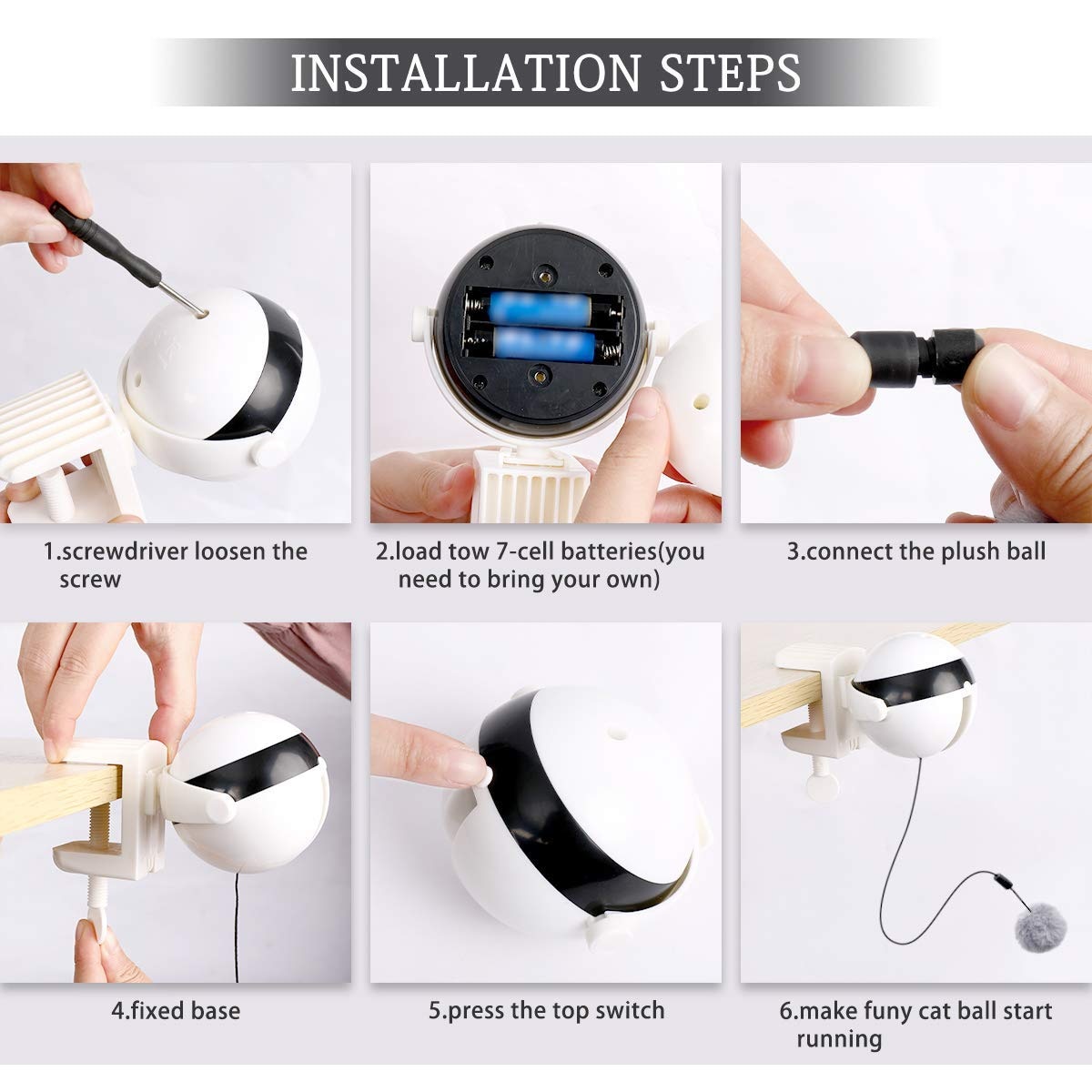 INSTALLATION STEPS

1.screwdriver loosen the screw

2.load tow 7-cell batteries(you need to bring your own)

3.connect the plush ball

4.fixed base

5.press the top switch

6.make funy cat ball start running