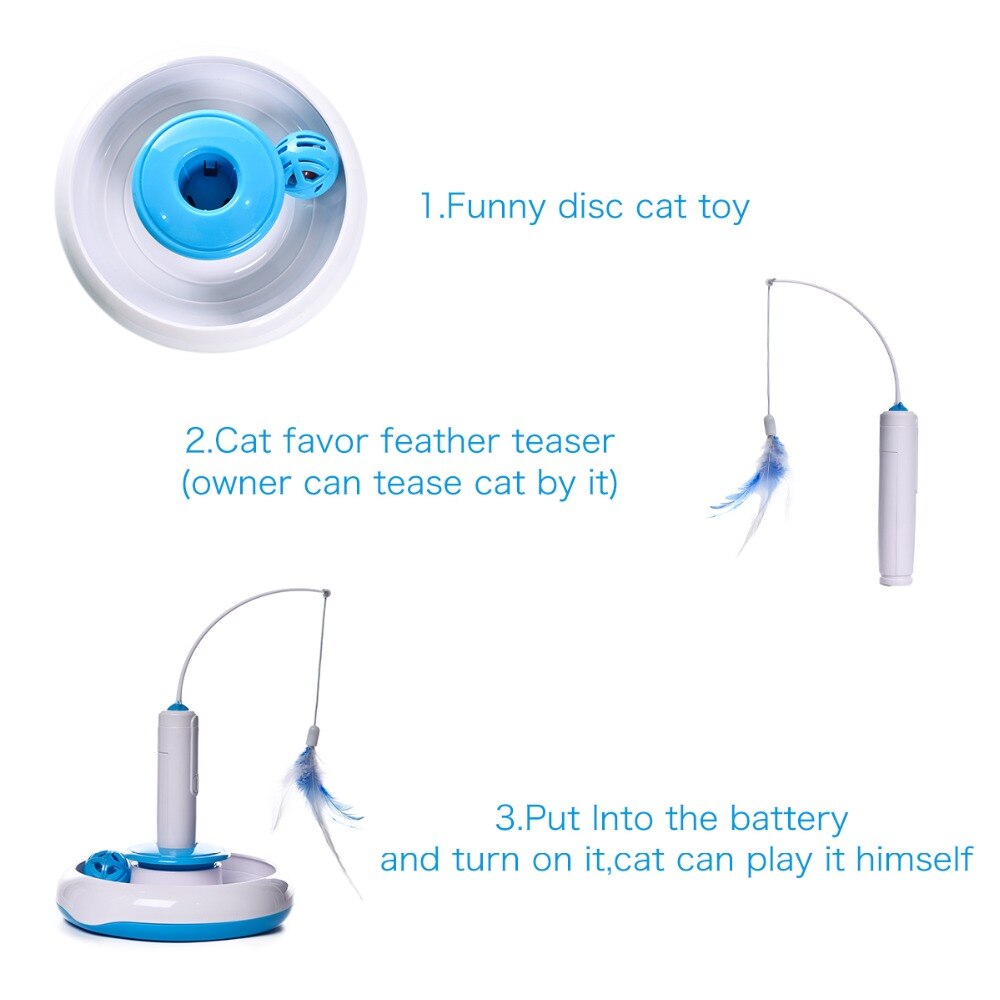 1.Funny disc cat toy

2.Cat favor feather teaser
(owner can tease cat by it)

3.Put Into the battery
and turn on it,cat can play it himself