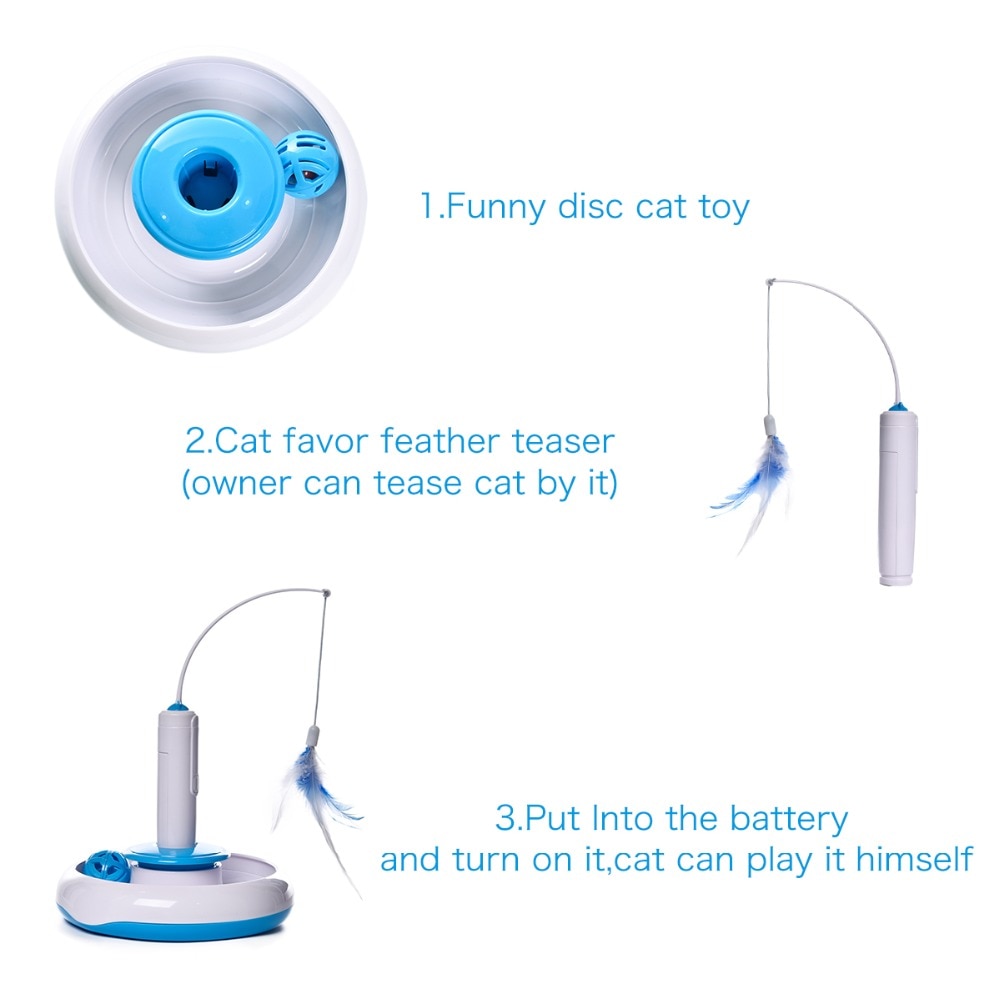 1.Funny disc cat toy

2.Cat favor feather teaser
(owner can tease cat by it)

3.Put Into the battery
and turn on it,cat can play it himself