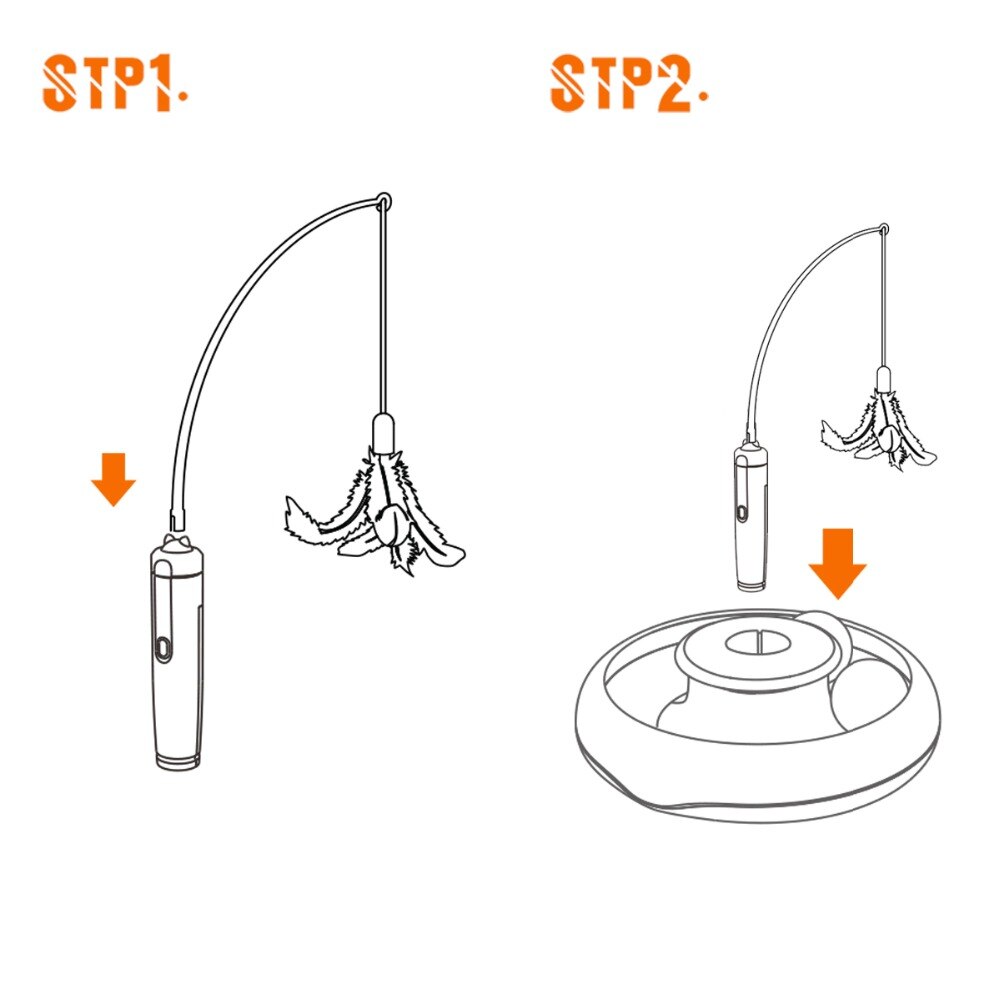 STP1.

STP2.