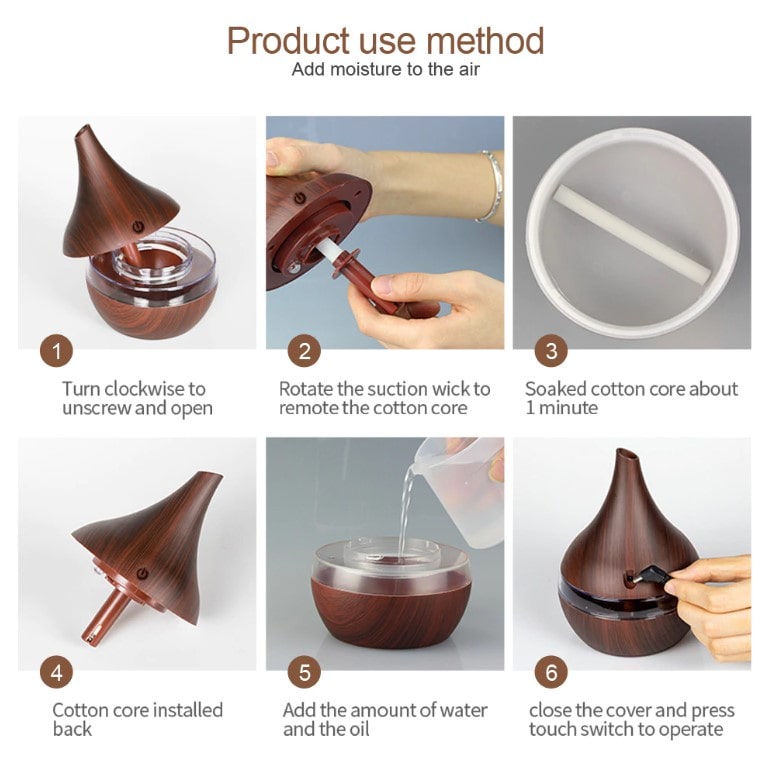 Product use method
Add moisture to the air

1
Turn clockwise to unscrew and open

2
Rotate the suction wick to remote the cotton core

3
Soaked cotton core about 1 minute

4
Cotton core installed back

5
Add the amount of water and the oil

6
close the cover and press touch switch to operate