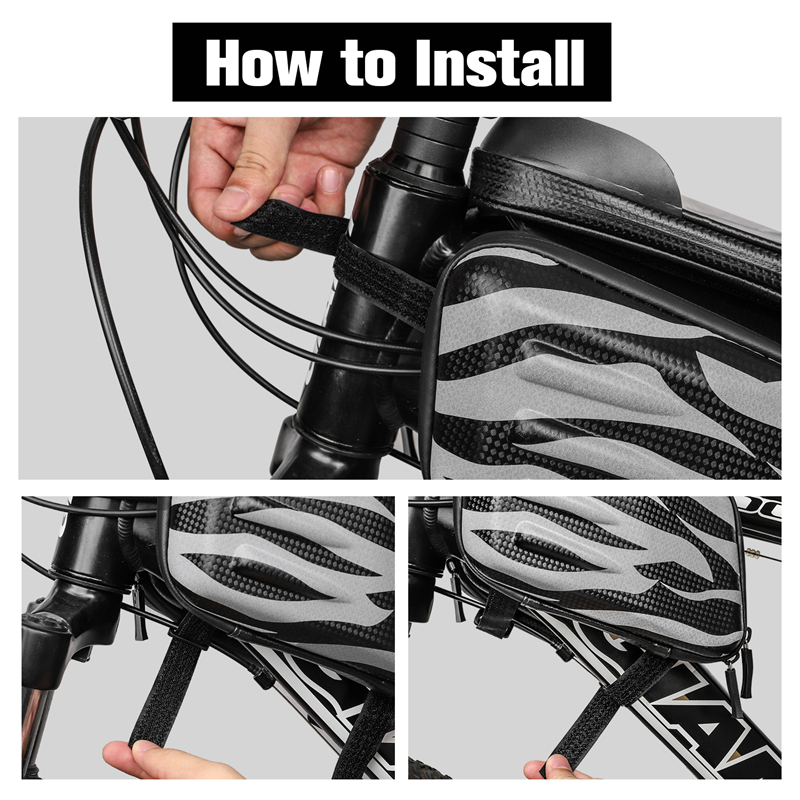 How to Install