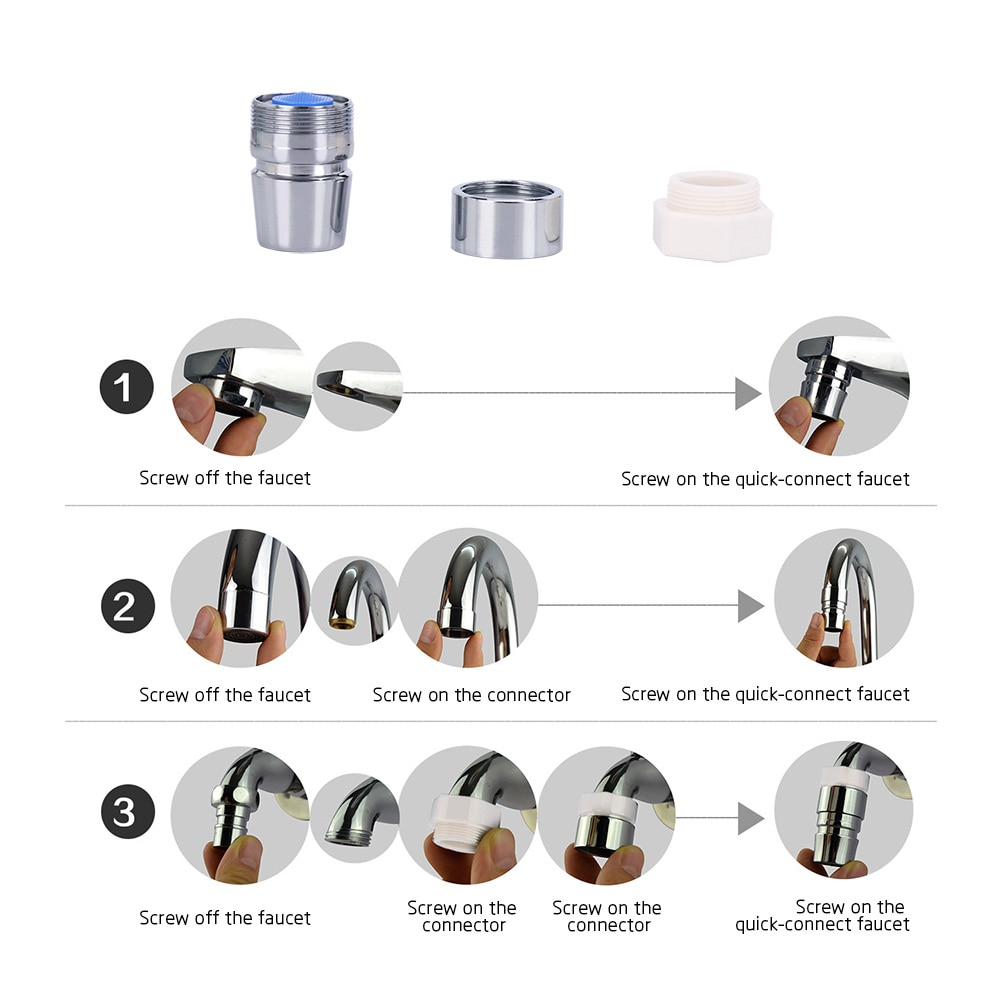 1

Screw off the faucet

Screw on the quick-connect faucet

2

Screw off the faucet

Screw on the connector

Screw on the quick-connect faucet

3

Screw off the faucet

Screw on the connector

Screw on the connector

Screw on the quick-connect faucet