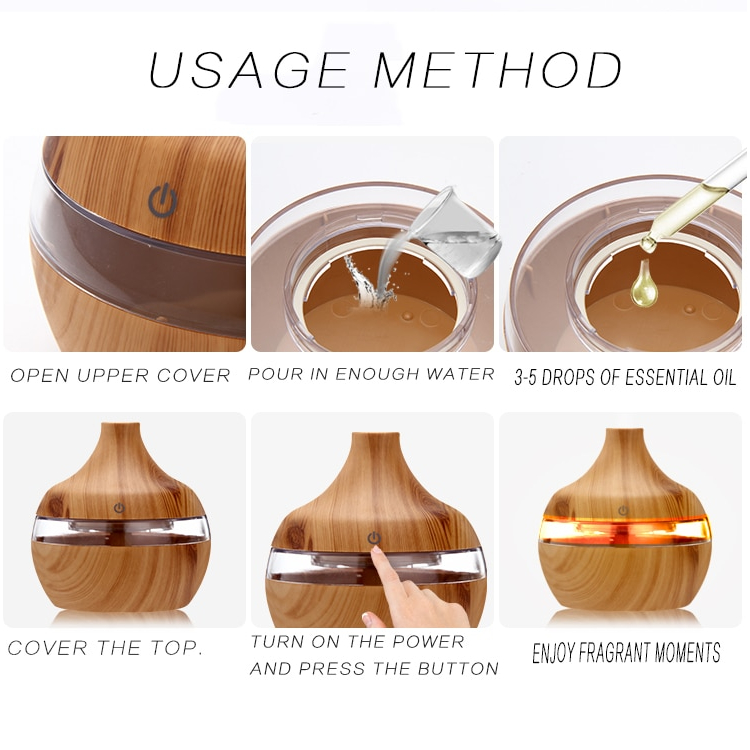 USAGE METHOD

OPEN UPPER COVER

POUR IN ENOUGH WATER

3-5 DROPS OF ESSENTIAL OIL

COVER THE TOP.

TURN ON THE POWER AND PRESS THE BUTTON

ENJOY FRAGRANT MOMENTS